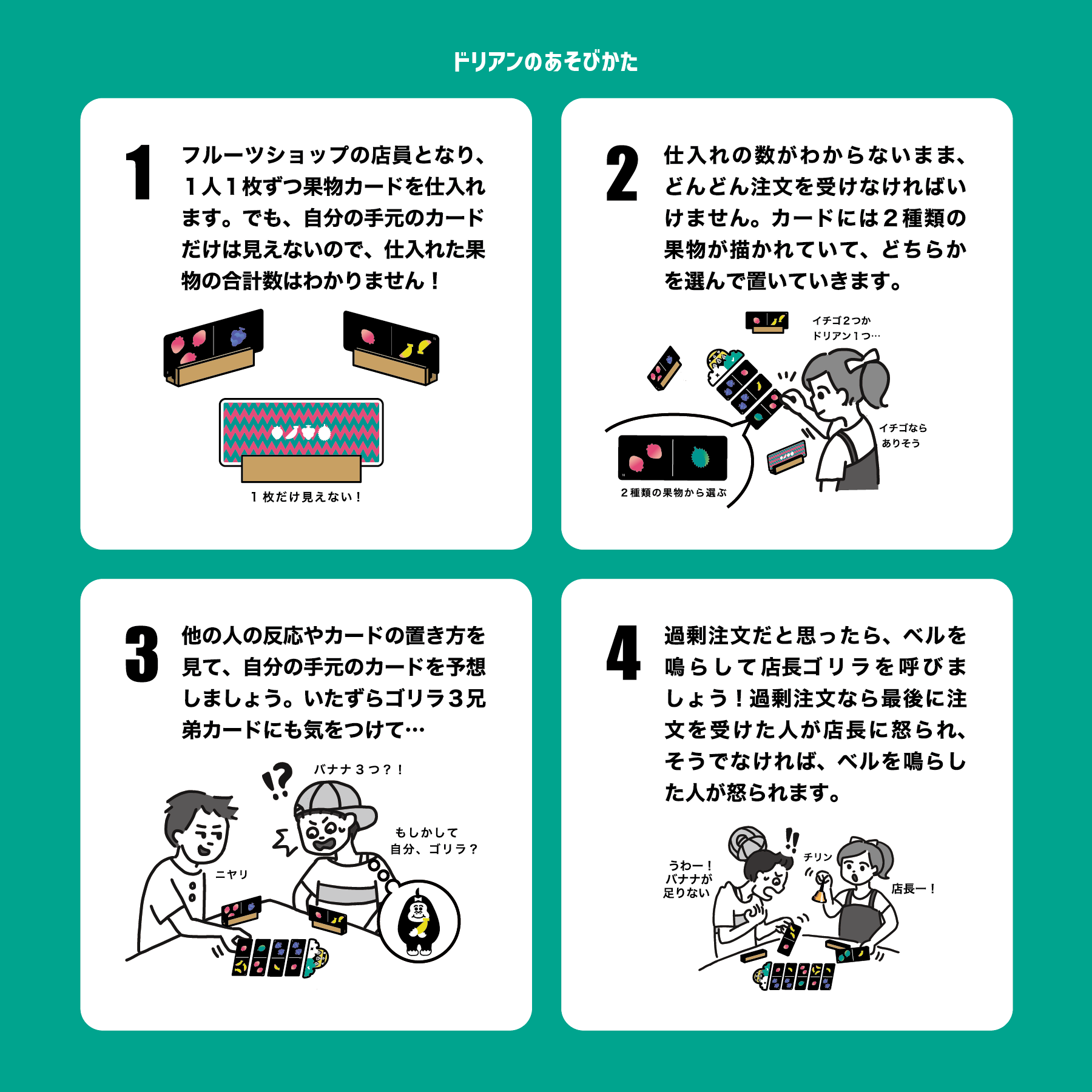 ドリアンのあそびかた

1
フルーツショップの店員となり、１人１枚ずつ果物カードを仕入れます。でも、自分の手元のカードだけは見えないので、仕入れた果物の合計数はわかりません！

１枚だけ見えない！

2
仕入れの数がわからないまま、どんどん注文を受けなければいけません。カードには２種類の果物が描かれていて、どちらかを選んで置いていきます。

イチゴ2つか
ドリアン１つ…

イチゴなら
ありそう

２種類の果物から選ぶ

3
他の人の反応やカードの置き方を見て、自分の手元のカードを予想しましょう。いたずらゴリラ３兄弟カードにも気をつけて…

バナナ３つ？！

もしかして
自分、ゴリラ？

ニヤリ

4
過剰注文だと思ったら、ベルを鳴らして店長ゴリラを呼びましょう！過剰注文なら最後に注文を受けた人が店長に怒られ、そうでなければ、ベルを鳴らした人が怒られます。

うわー！
バナナが
足りない

チリン

店長ー！